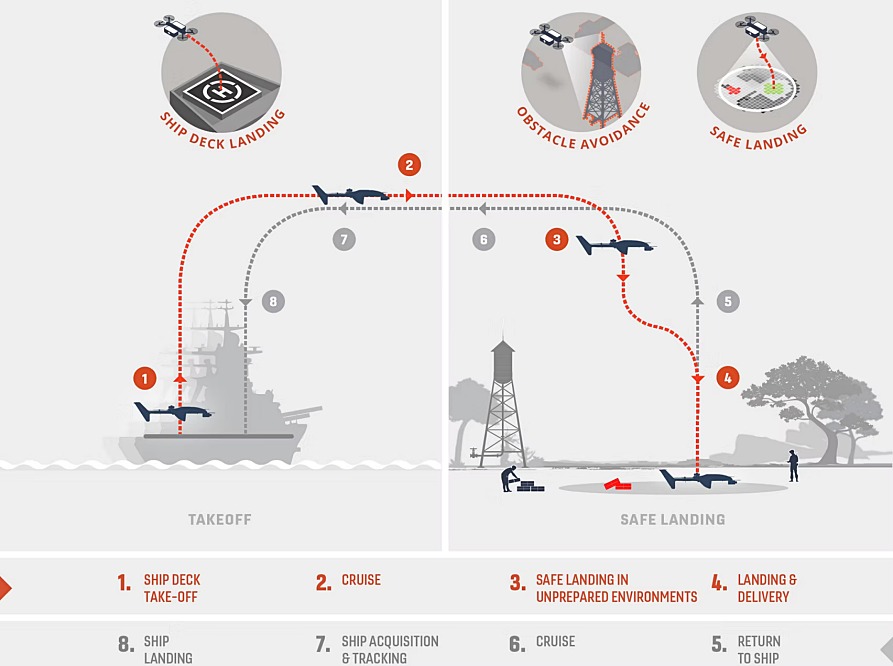 SHIP DECK LANDING

OBSTACLE AVOIDANCE

SAFE LANDING

2

7

6

3

8

5

1

4

TAKEOFF

SAFE LANDING

1. SHIP DECK TAKE-OFF

2. CRUISE

3. SAFE LANDING IN UNPREPARED ENVIRONMENTS

4. LANDING & DELIVERY

8. SHIP LANDING

7. SHIP ACQUISITION & TRACKING

6. CRUISE

5. RETURN TO SHIP