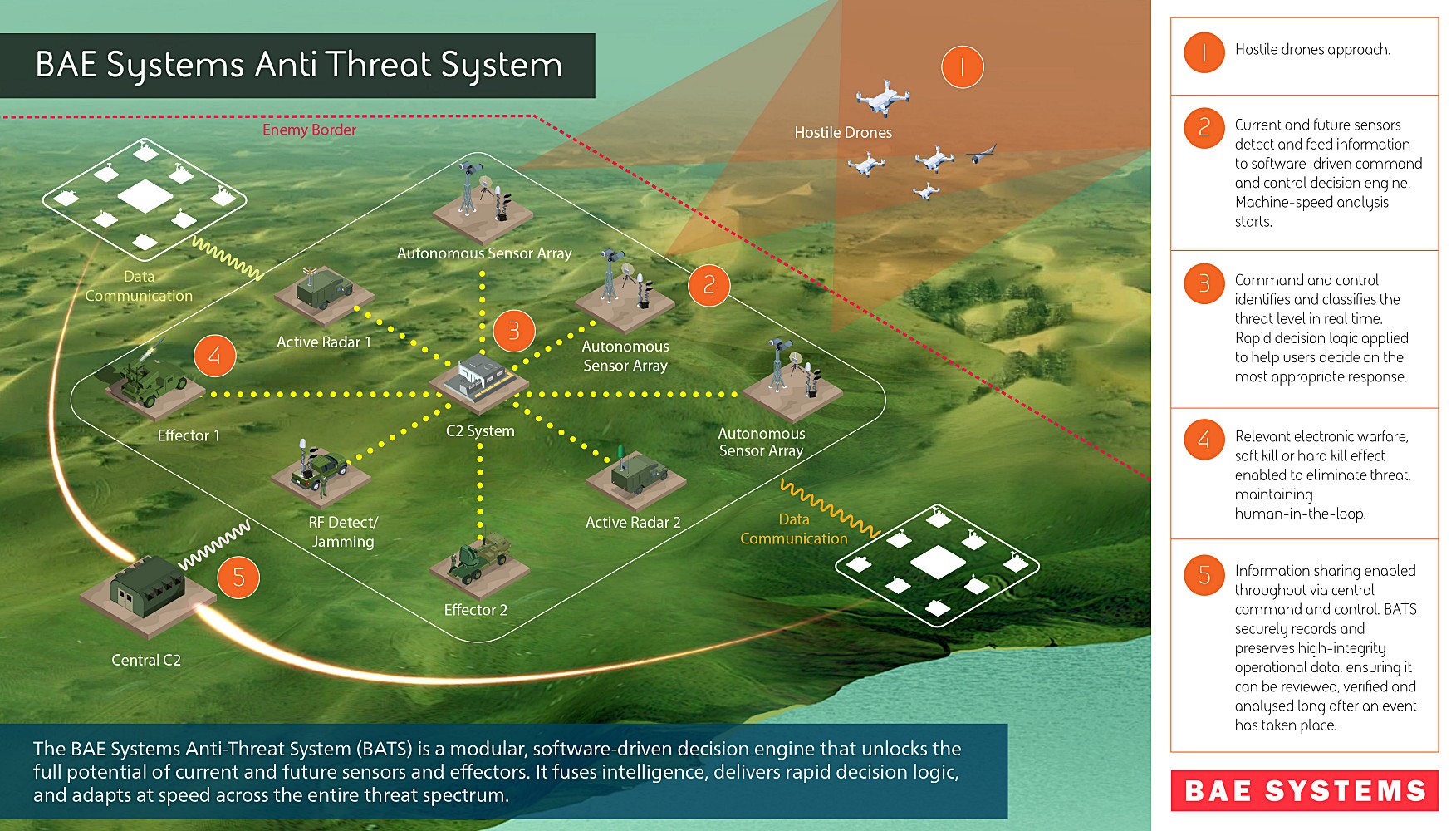 BAE Systems Anti Threat System

Enemy Border

1

Hostile Drones

Data Communication

Autonomous Sensor Array

2

Active Radar 1

3

Autonomous Sensor Array

4

Effector 1

C2 System

Autonomous Sensor Array

RF Detect/ Jamming

Active Radar 2

Data Communication

5

Effector 2

Central C2

The BAE Systems Anti-Threat System (BATS) is a modular, software-driven decision engine that unlocks the full potential of current and future sensors and effectors. It fuses intelligence, delivers rapid decision logic, and adapts at speed across the entire threat spectrum.

1 Hostile drones approach.

2 Current and future sensors detect and feed information to software-driven command and control decision engine. Machine-speed analysis starts.

3 Command and control identifies and classifies the threat level in real time. Rapid decision logic applied to help users decide on the most appropriate response.

4 Relevant electronic warfare, soft kill or hard kill effect enabled to eliminate threat, maintaining human-in-the-loop.

5 Information sharing enabled throughout via central command and control. BATS securely records and preserves high-integrity operational data, ensuring it can be reviewed, verified and analysed long after an event has taken place.

BAE SYSTEMS