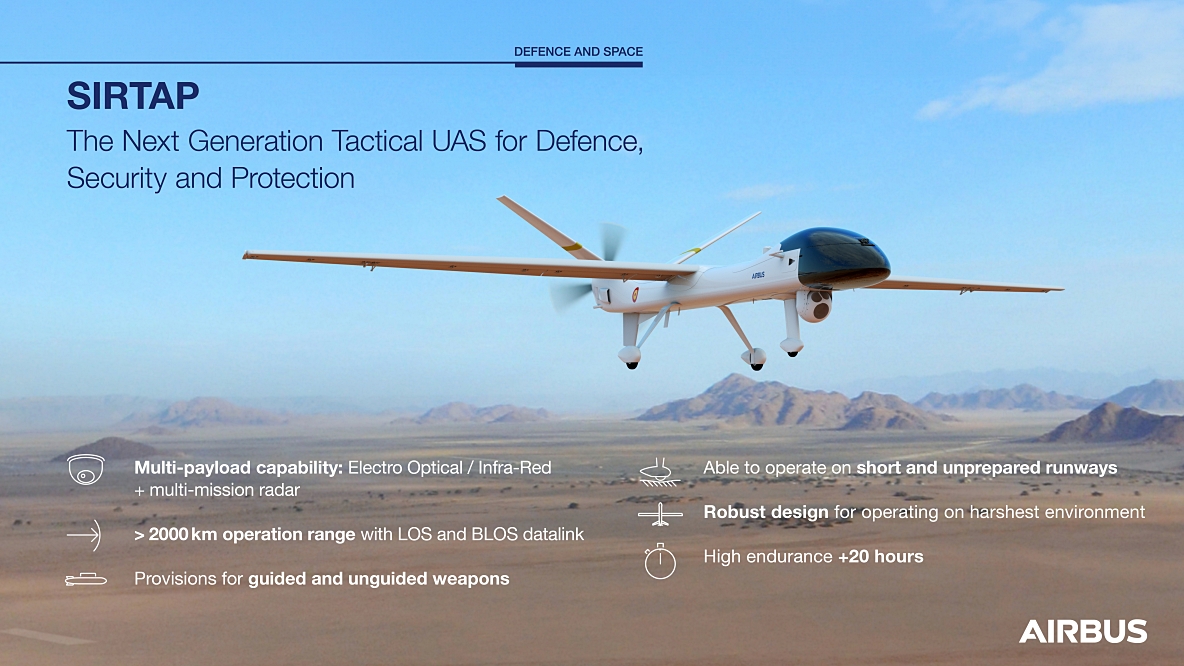 DEFENCE AND SPACE

SIRTAP

The Next Generation Tactical UAS for Defence, Security and Protection

AIRBUS

Multi-payload capability: Electro Optical / Infra-Red + multi-mission radar

> 2000 km operation range with LOS and BLOS datalink

Provisions for guided and unguided weapons

Able to operate on short and unprepared runways

Robust design for operating on harshest environment

High endurance +20 hours

AIRBUS