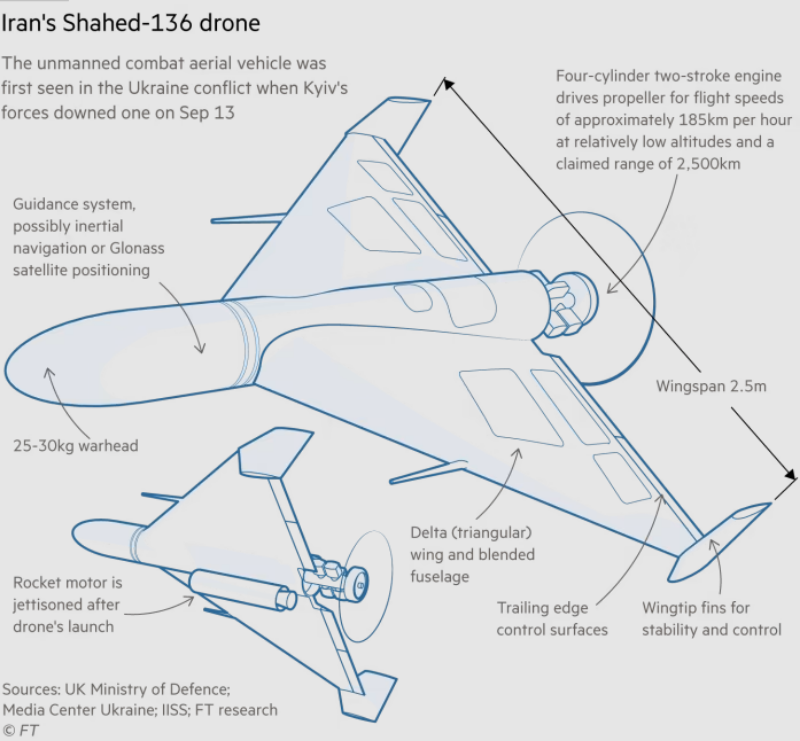 Iran's Shahed-136 drone

The unmanned combat aerial vehicle was first seen in the Ukraine conflict when Kyiv's forces downed one on Sep 13

Four-cylinder two-stroke engine drives propeller for flight speeds of approximately 185km per hour at relatively low altitudes and a claimed range of 2,500km

Guidance system, possibly inertial navigation or Glonass satellite positioning

Wingspan 2.5m

25-30kg warhead

Delta (triangular) wing and blended fuselage

Rocket motor is jettisoned after drone's launch

Trailing edge control surfaces

Wingtip fins for stability and control

Sources: UK Ministry of Defence; Media Center Ukraine; IISS; FT research
© FT