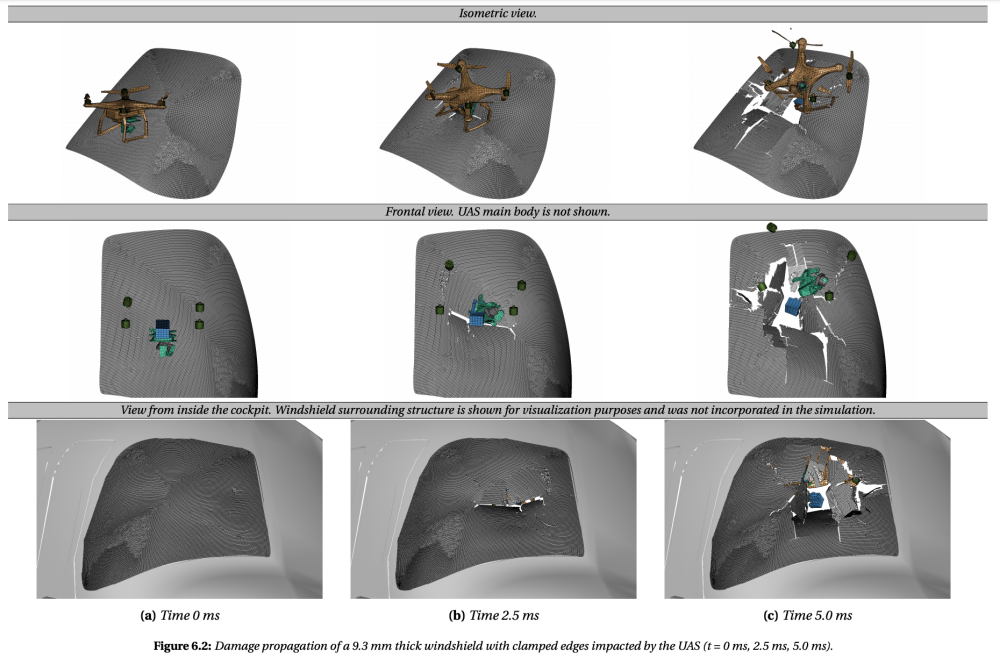 Isometric view.

Frontal view. UAS main body is not shown.

View from inside the cockpit. Windshield surrounding structure is shown for visualization purposes and was not incorporated in the simulation.

(a) Time 0 ms

(b) Time 2.5 ms

(c) Time 5.0 ms

Figure 6.2: Damage propagation of a 9.3 mm thick windshield with clamped edges impacted by the UAS (t = 0 ms, 2.5 ms, 5.0 ms).