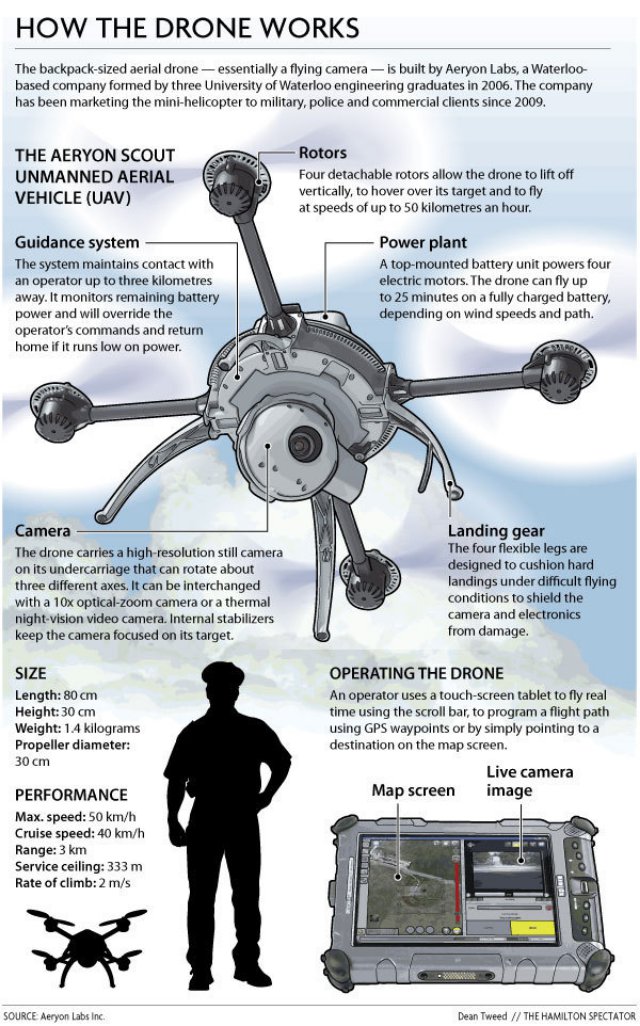 HOW THE DRONE WORKS

The backpack-sized aerial drone — essentially a flying camera — is built by Aeryon Labs, a Waterloo-based company formed by three University of Waterloo engineering graduates in 2006. The company has been marketing the mini-helicopter to military, police and commercial clients since 2009.

THE AERYON SCOUT UNMANNED AERIAL VEHICLE (UAV)

Rotors
Four detachable rotors allow the drone to lift off vertically, to hover over its target and to fly at speeds of up to 50 kilometres an hour.

Guidance system
The system maintains contact with an operator up to three kilometres away. It monitors remaining battery power and will override the operator's commands and return home if it runs low on power.

Power plant
A top-mounted battery unit powers four electric motors. The drone can fly up to 25 minutes on a fully charged battery, depending on wind speeds and path.

Camera
The drone carries a high-resolution still camera on its undercarriage that can rotate about three different axes. It can be interchanged with a 10x optical-zoom camera or a thermal night-vision video camera. Internal stabilizers keep the camera focused on its target.

Landing gear
The four flexible legs are designed to cushion hard landings under difficult flying conditions to shield the camera and electronics from damage.

SIZE
Length: 80 cm
Height: 30 cm
Weight: 1.4 kilograms
Propeller diameter: 30 cm

PERFORMANCE
Max. speed: 50 km/h
Cruise speed: 40 km/h
Range: 3 km
Service ceiling: 333 m
Rate of climb: 2 m/s

OPERATING THE DRONE
An operator uses a touch-screen tablet to fly real time using the scroll bar, to program a flight path using GPS waypoints or by simply pointing to a destination on the map screen.

Map screen

Live camera image

SOURCE: Aeryon Labs Inc.

Dean Tweed // THE HAMILTON SPECTATOR